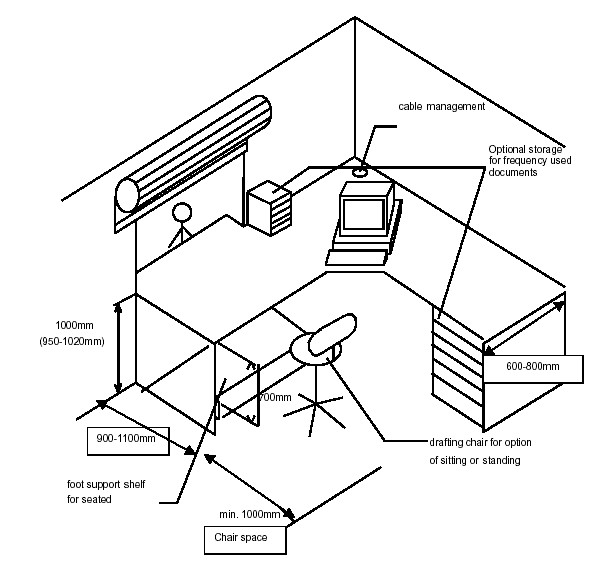 cable management

Optional storage for frequency used documents

1000mm (950-1020mm)

600-800mm

700mm

900-1100mm

drafting chair for option of sitting or standing

foot support shelf for seated

min. 1000mm

Chair space